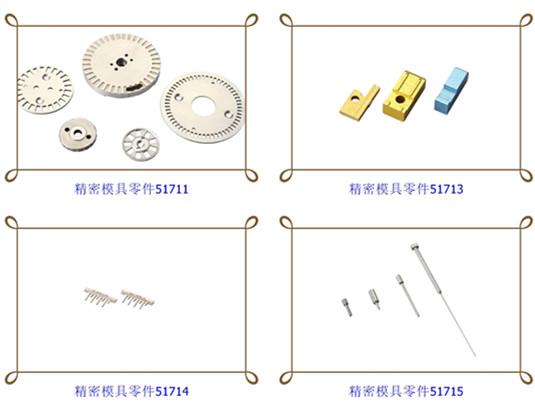 精密模具零件51711

精密模具零件51713

精密模具零件51714

精密模具零件51715